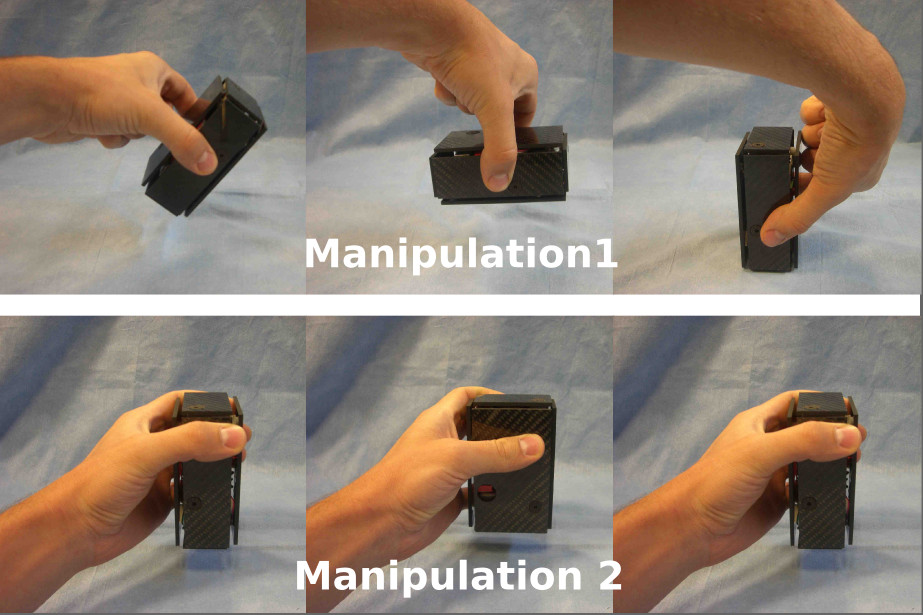 Manipulation1

Manipulation 2